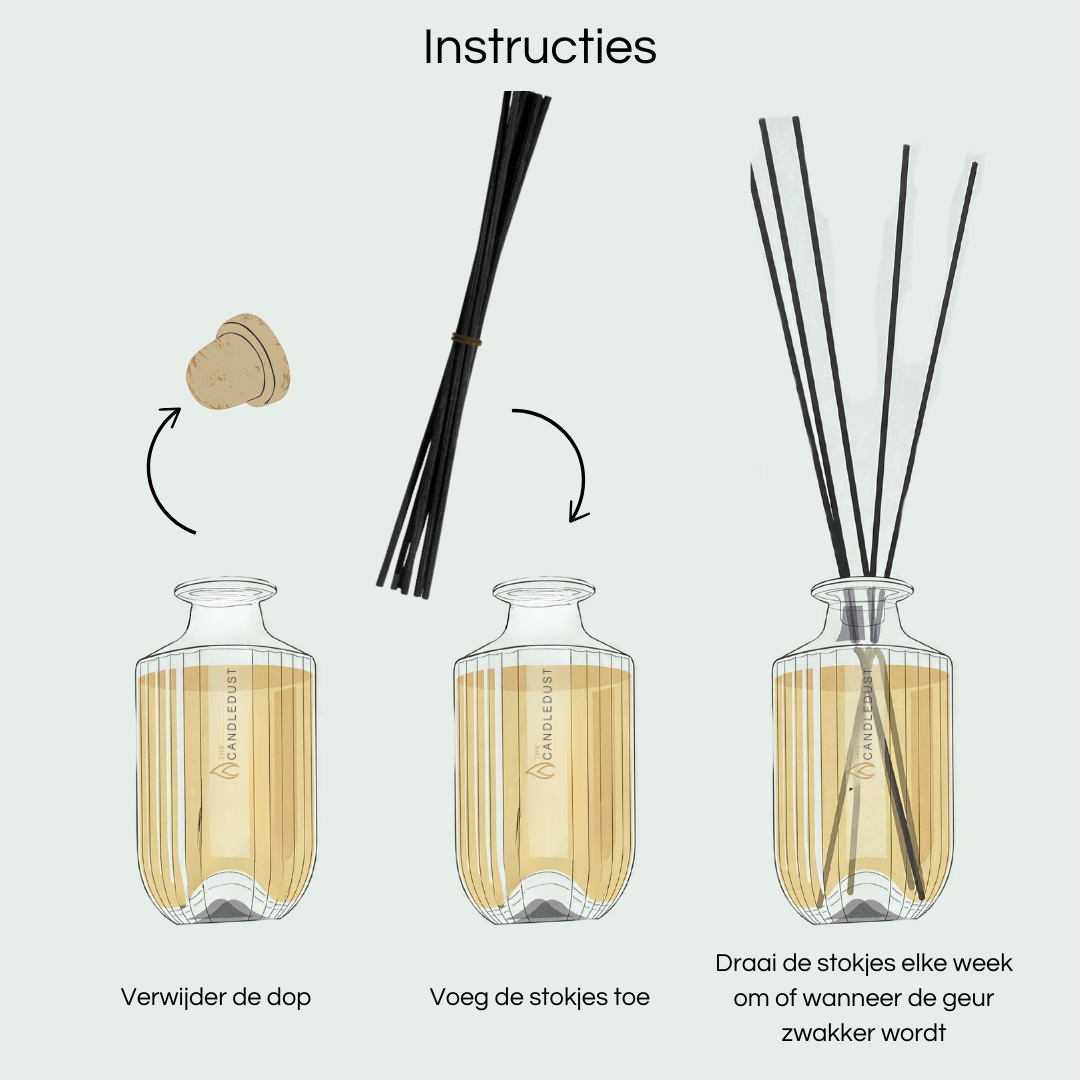 Instructies

THE CANDLEDUST

THE CANDLEDUST

THE CANDLEDUST

Verwijder de dop

Voeg de stokjes toe

Draai de stokjes elke week om of wanneer de geur zwakker wordt